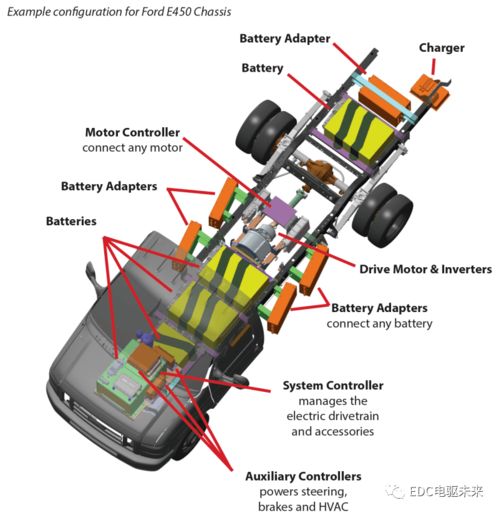 Example configuration for Ford E450 Chassis

Battery Adapter

Charger

Battery

Motor Controller
connect any motor

Battery Adapters

Batteries

Drive Motor & Inverters

Battery Adapters
connect any battery

System Controller
manages the electric drivetrain and accessories

Auxiliary Controllers
powers steering, brakes and HVAC

EDC电驱未来